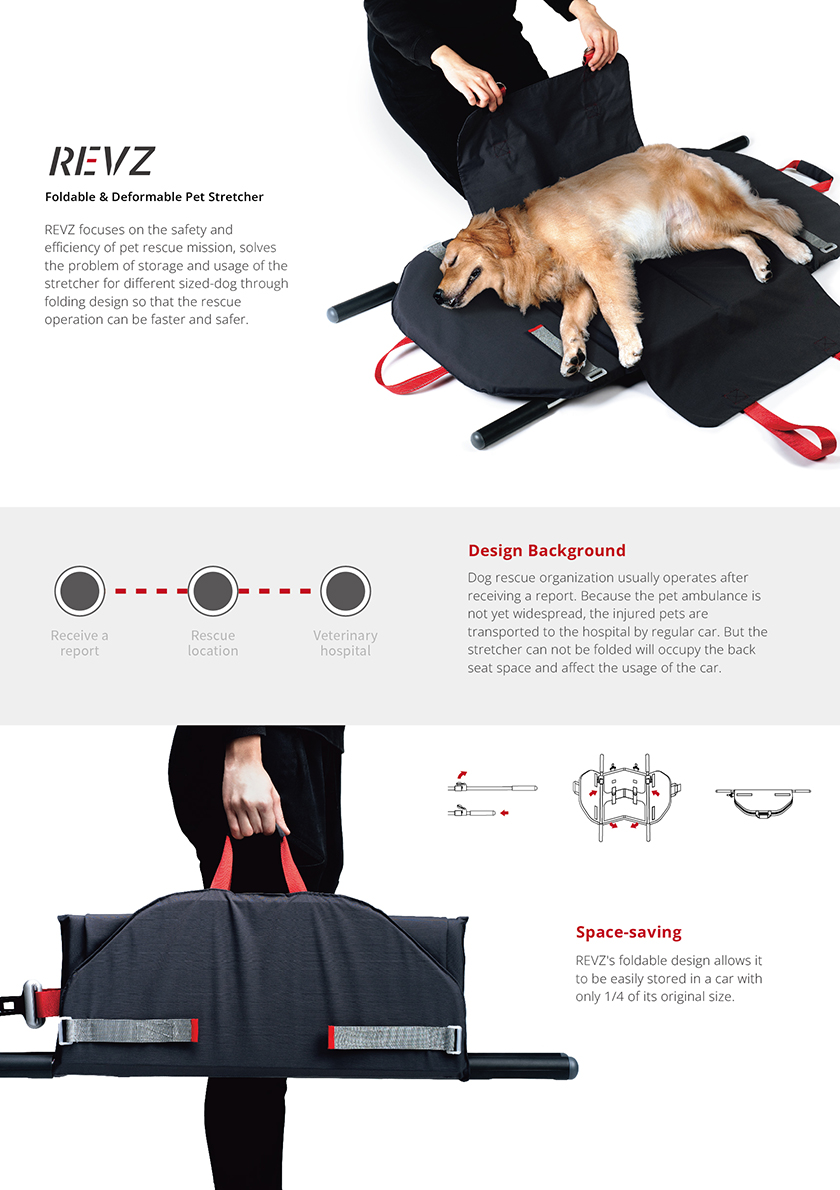 REVZ

Foldable & Deformable Pet Stretcher

REVZ focuses on the safety and efficiency of pet rescue mission, solves the problem of storage and usage of the stretcher for different sized-dog through folding design so that the rescue operation can be faster and safer.

Receive a report

Rescue location

Veterinary hospital

Design Background

Dog rescue organization usually operates after receiving a report. Because the pet ambulance is not yet widespread, the injured pets are transported to the hospital by regular car. But the stretcher can not be folded will occupy the back seat space and affect the usage of the car.

Space-saving

REVZ's foldable design allows it to be easily stored in a car with only 1/4 of its original size.