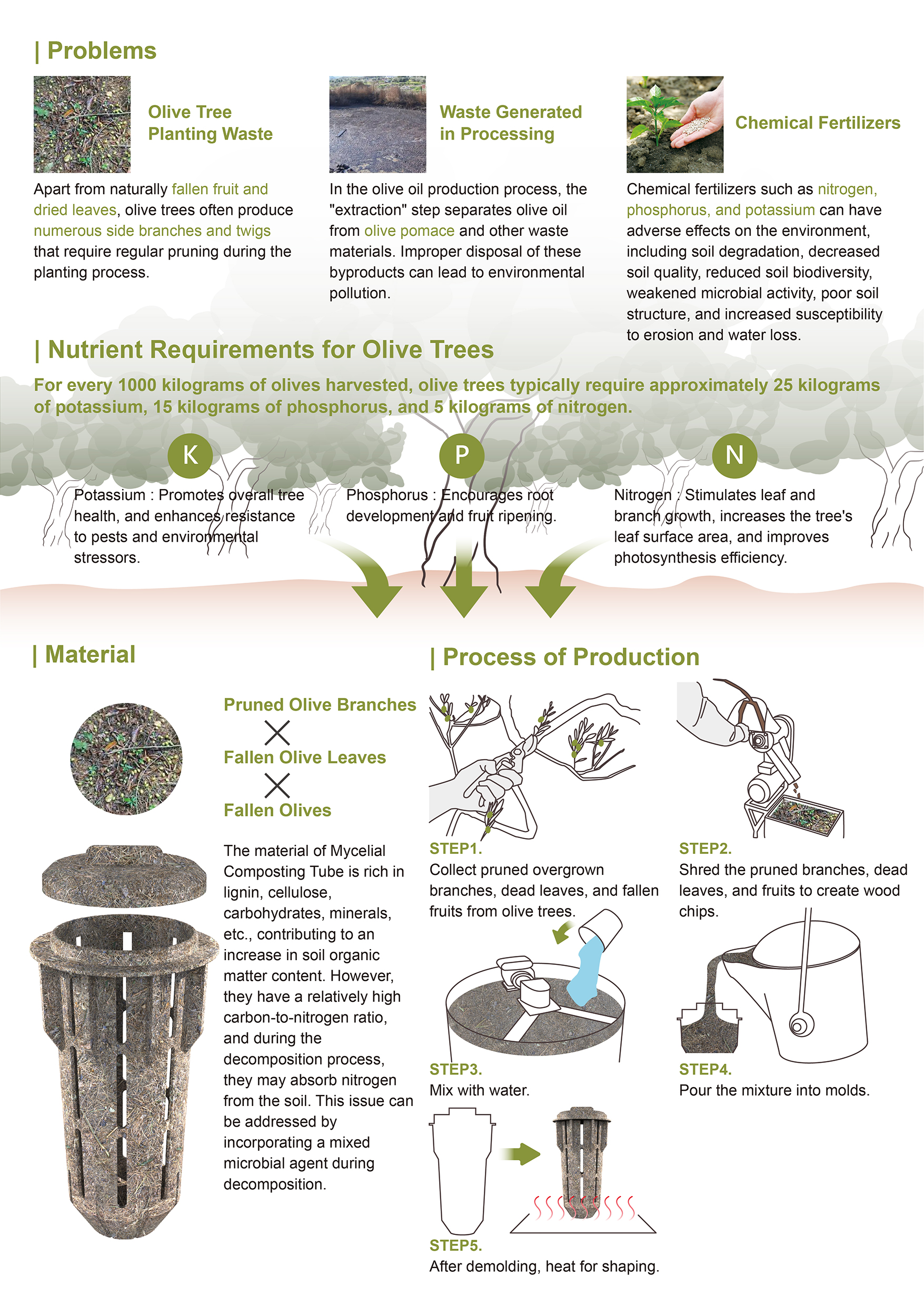 | Problems

Olive Tree Planting Waste

Apart from naturally fallen fruit and dried leaves, olive trees often produce numerous side branches and twigs that require regular pruning during the planting process.

Waste Generated in Processing

In the olive oil production process, the "extraction" step separates olive oil from olive pomace and other waste materials. Improper disposal of these byproducts can lead to environmental pollution.

Chemical Fertilizers

Chemical fertilizers such as nitrogen, phosphorus, and potassium can have adverse effects on the environment, including soil degradation, decreased soil quality, reduced soil biodiversity, weakened microbial activity, poor soil structure, and increased susceptibility to erosion and water loss.

| Nutrient Requirements for Olive Trees

For every 1000 kilograms of olives harvested, olive trees typically require approximately 25 kilograms of potassium, 15 kilograms of phosphorus, and 5 kilograms of nitrogen.

K

Potassium : Promotes overall tree health, and enhances resistance to pests and environmental stressors.

P

Phosphorus : Encourages root development and fruit ripening.

N

Nitrogen : Stimulates leaf and branch growth, increases the tree's leaf surface area, and improves photosynthesis efficiency.

| Material

Pruned Olive Branches

Fallen Olive Leaves

Fallen Olives

The material of Mycelial Composting Tube is rich in lignin, cellulose, carbohydrates, minerals, etc., contributing to an increase in soil organic matter content. However, they have a relatively high carbon-to-nitrogen ratio, and during the decomposition process, they may absorb nitrogen from the soil. This issue can be addressed by incorporating a mixed microbial agent during decomposition.

| Process of Production

STEP1.
Collect pruned overgrown branches, dead leaves, and fallen fruits from olive trees.

STEP2.
Shred the pruned branches, dead leaves, and fruits to create wood chips.

STEP3.
Mix with water.

STEP4.
Pour the mixture into molds.

STEP5.
After demolding, heat for shaping.